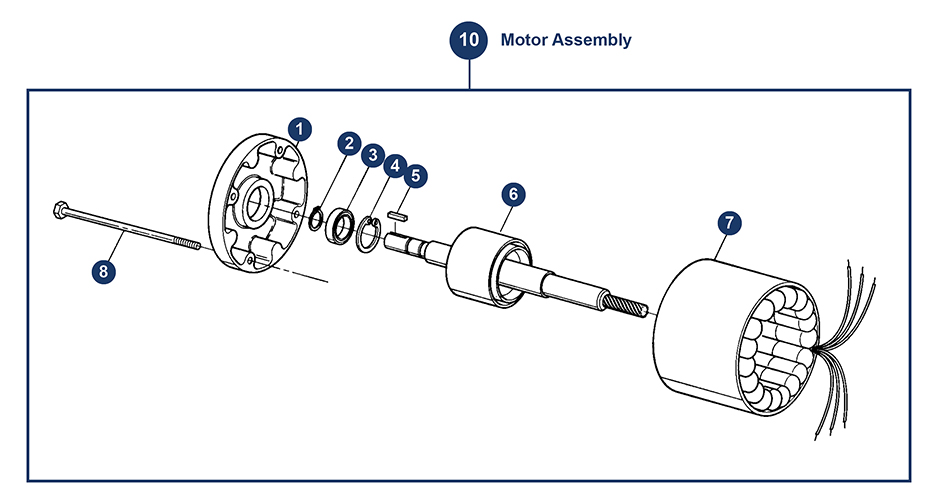 10 Motor Assembly

1
2
3
4
5
6
7
8