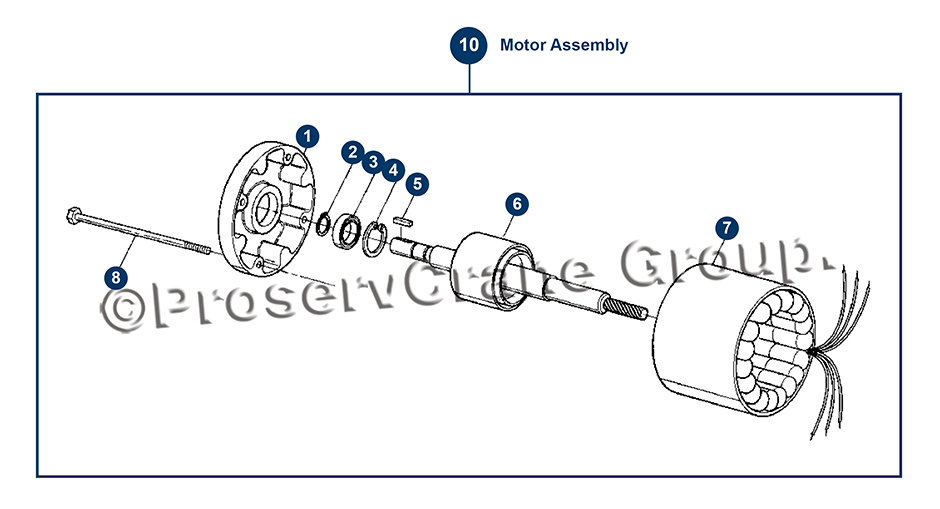 10 Motor Assembly

1
2
3
4
5
6
7
8

©ProservCrane Group.