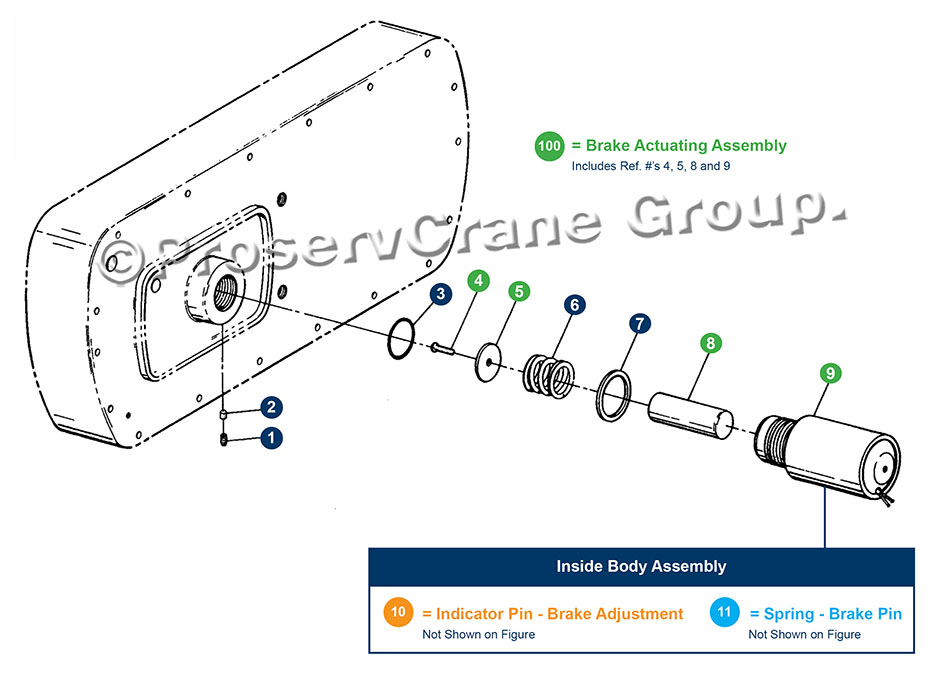 100 = Brake Actuating Assembly
Includes Ref. #'s 4, 5, 8 and 9

©ProservCrane Group.

3
4
5
6
7
8
9
2
1

Inside Body Assembly

10 = Indicator Pin - Brake Adjustment
Not Shown on Figure

11 = Spring - Brake Pin
Not Shown on Figure