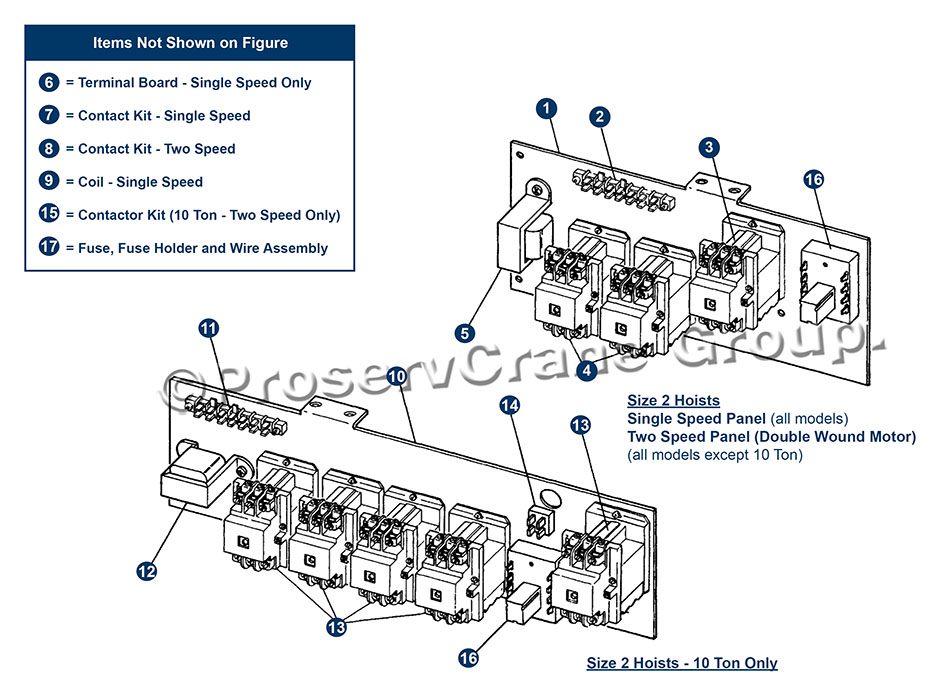 Items Not Shown on Figure

6 = Terminal Board - Single Speed Only

7 = Contact Kit - Single Speed

8 = Contact Kit - Two Speed

9 = Coil - Single Speed

15 = Contactor Kit (10 Ton - Two Speed Only)

17 = Fuse, Fuse Holder and Wire Assembly

1
2
3
16
5
4

© ProservCrane Group

11
10
14
13

Size 2 Hoists
Single Speed Panel (all models)
Two Speed Panel (Double Wound Motor)
(all models except 10 Ton)

12
13
16

Size 2 Hoists - 10 Ton Only