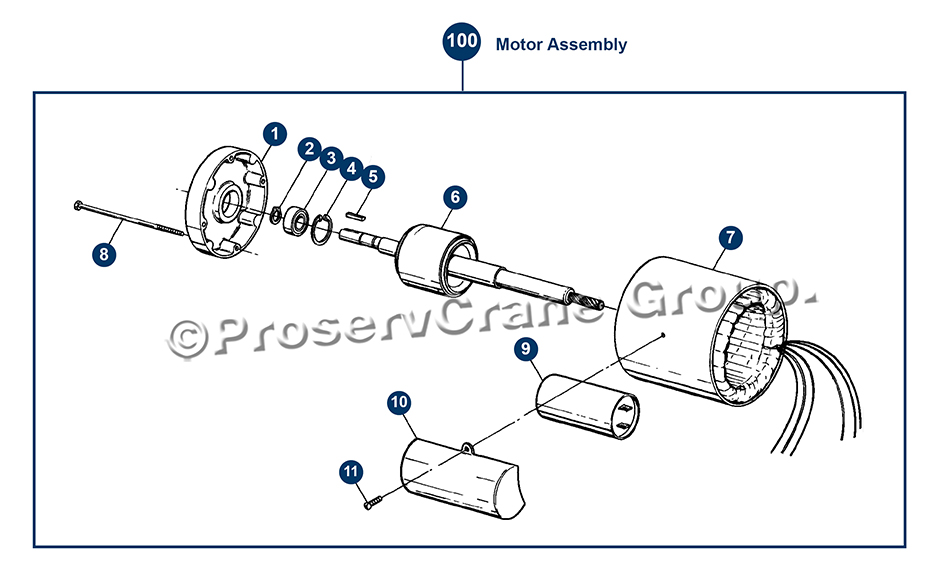 100 Motor Assembly

1
2
3
4
5
6
7
8
9
10
11

©ProservCrane Group.